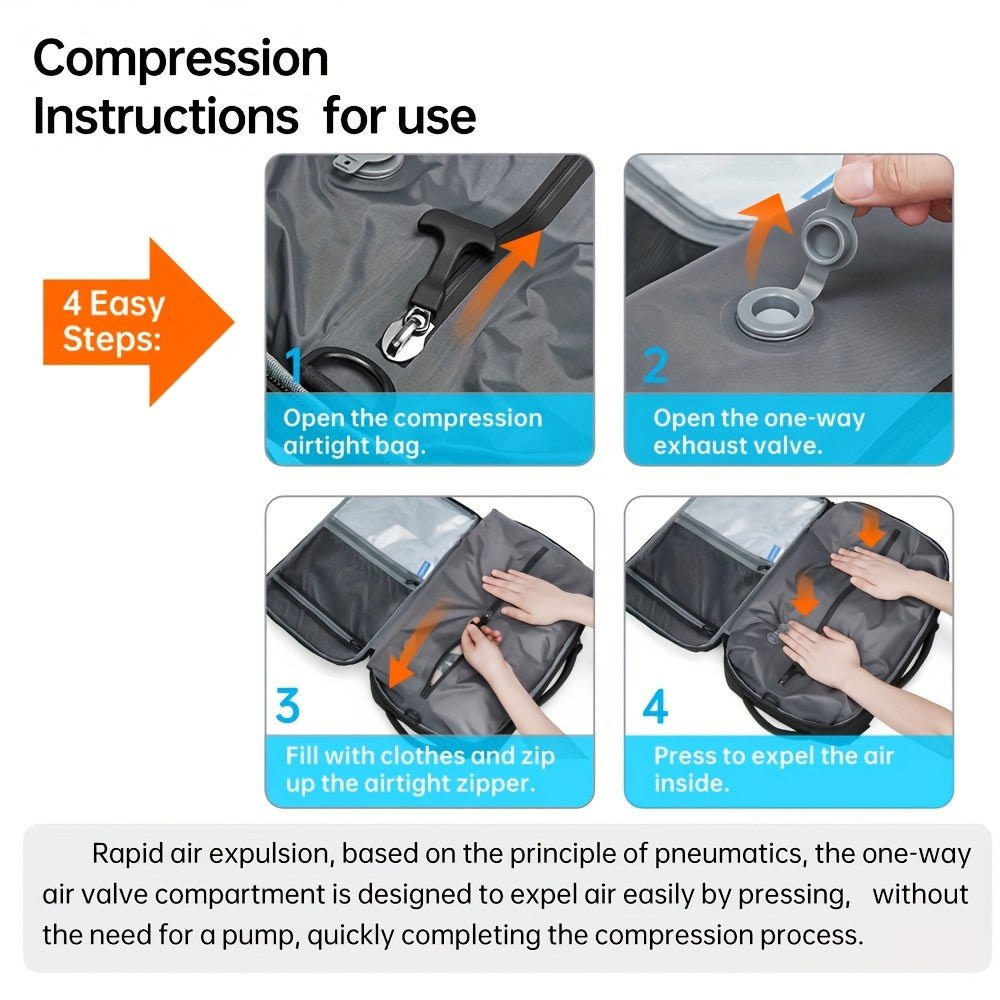 Compression Instructions for use

4 Easy Steps:

1
Open the compression airtight bag.

2
Open the one-way exhaust valve.

3
Fill with clothes and zip up the airtight zipper.

4
Press to expel the air inside.

Rapid air expulsion, based on the principle of pneumatics, the one-way air valve compartment is designed to expel air easily by pressing, without the need for a pump, quickly completing the compression process.