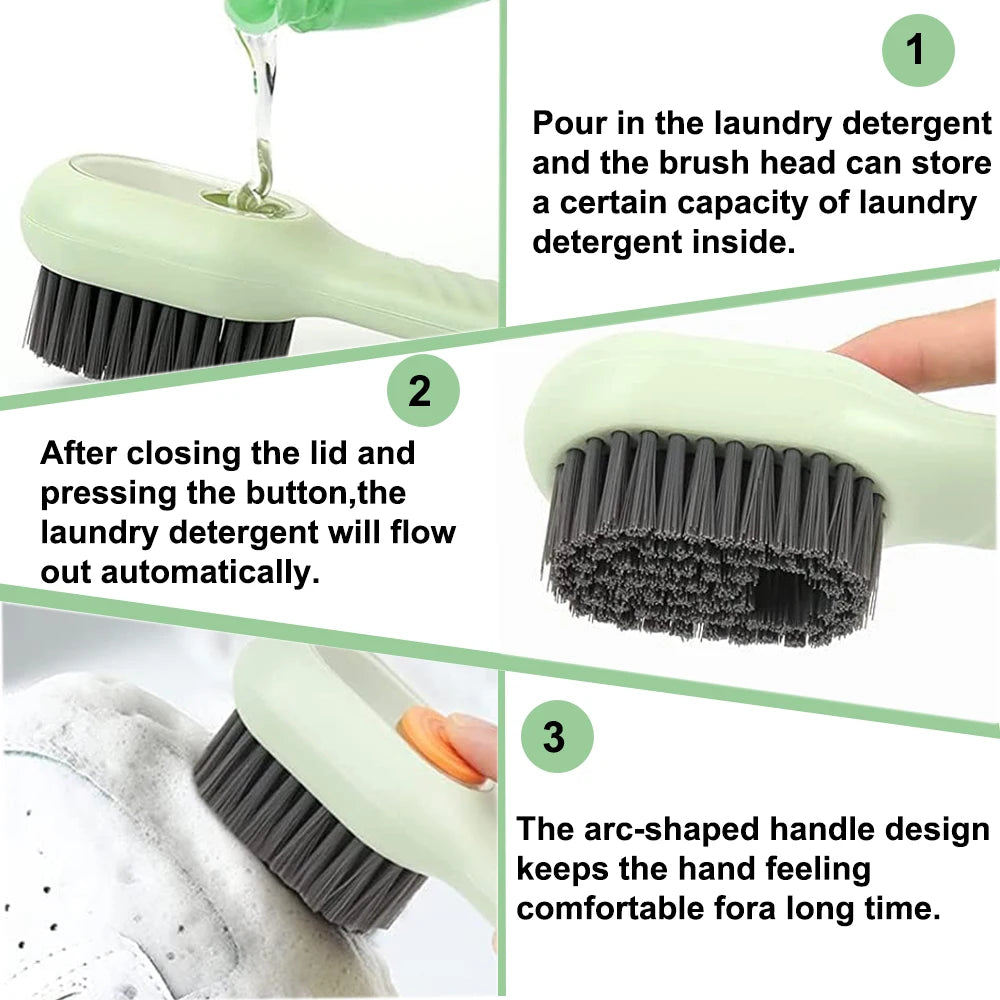 1

Pour in the laundry detergent and the brush head can store a certain capacity of laundry detergent inside.

2

After closing the lid and pressing the button,the laundry detergent will flow out automatically.

3

The arc-shaped handle design keeps the hand feeling comfortable fora long time.