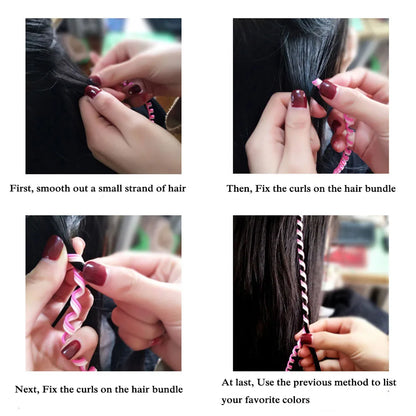 First, smooth out a small strand of hair

Then, Fix the curls on the hair bundle

Next, Fix the curls on the hair bundle

At last, Use the previous method to list your favorite colors