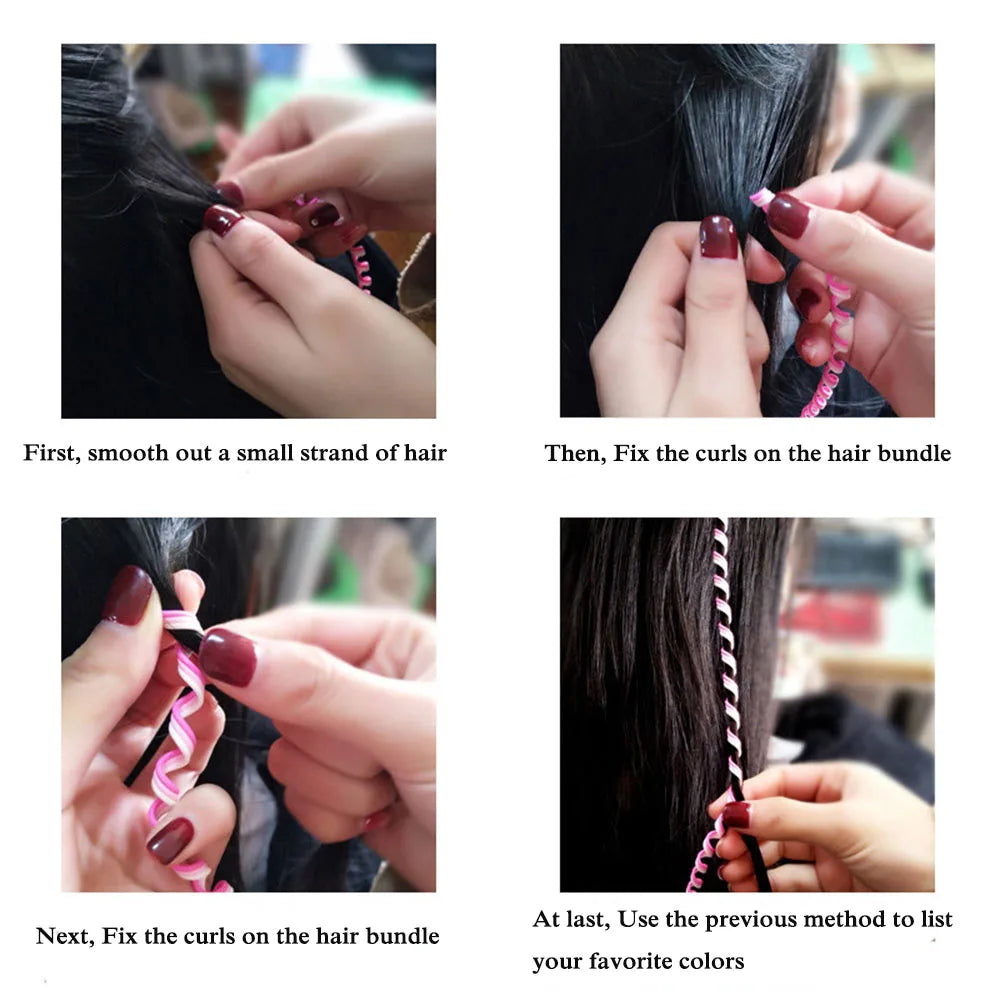 First, smooth out a small strand of hair

Then, Fix the curls on the hair bundle

Next, Fix the curls on the hair bundle

At last, Use the previous method to list your favorite colors