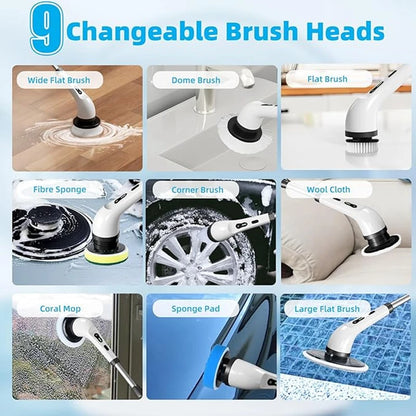 9 Changeable Brush Heads

Wide Flat Brush

Dome Brush

Flat Brush

Fibre Sponge

Corner Brush

Wool Cloth

Coral Mop

Sponge Pad

Large Flat Brush