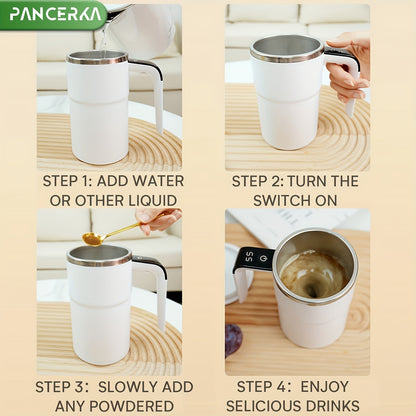 PANCERKA

STEP 1: ADD WATER OR OTHER LIQUID

STEP 2: TURN THE SWITCH ON

STEP 3: SLOWLY ADD ANY POWDERED

55

STEP 4: ENJOY SELICIOUS DRINKS