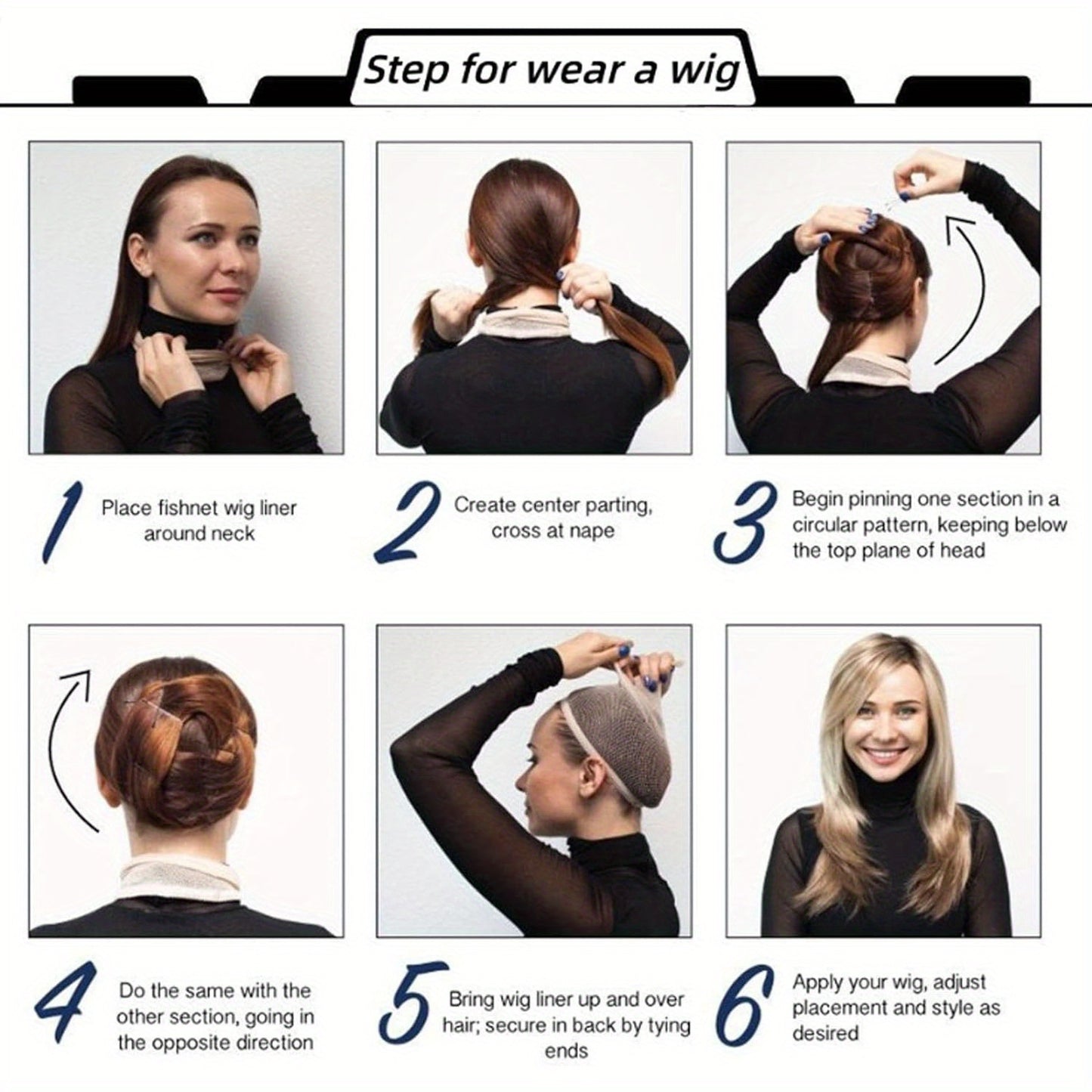 Step for wear a wig

1 Place fishnet wig liner around neck

2 Create center parting, cross at nape

3 Begin pinning one section in a circular pattern, keeping below the top plane of head

4 Do the same with the other section, going in the opposite direction

5 Bring wig liner up and over hair; secure in back by tying ends

6 Apply your wig, adjust placement and style as desired